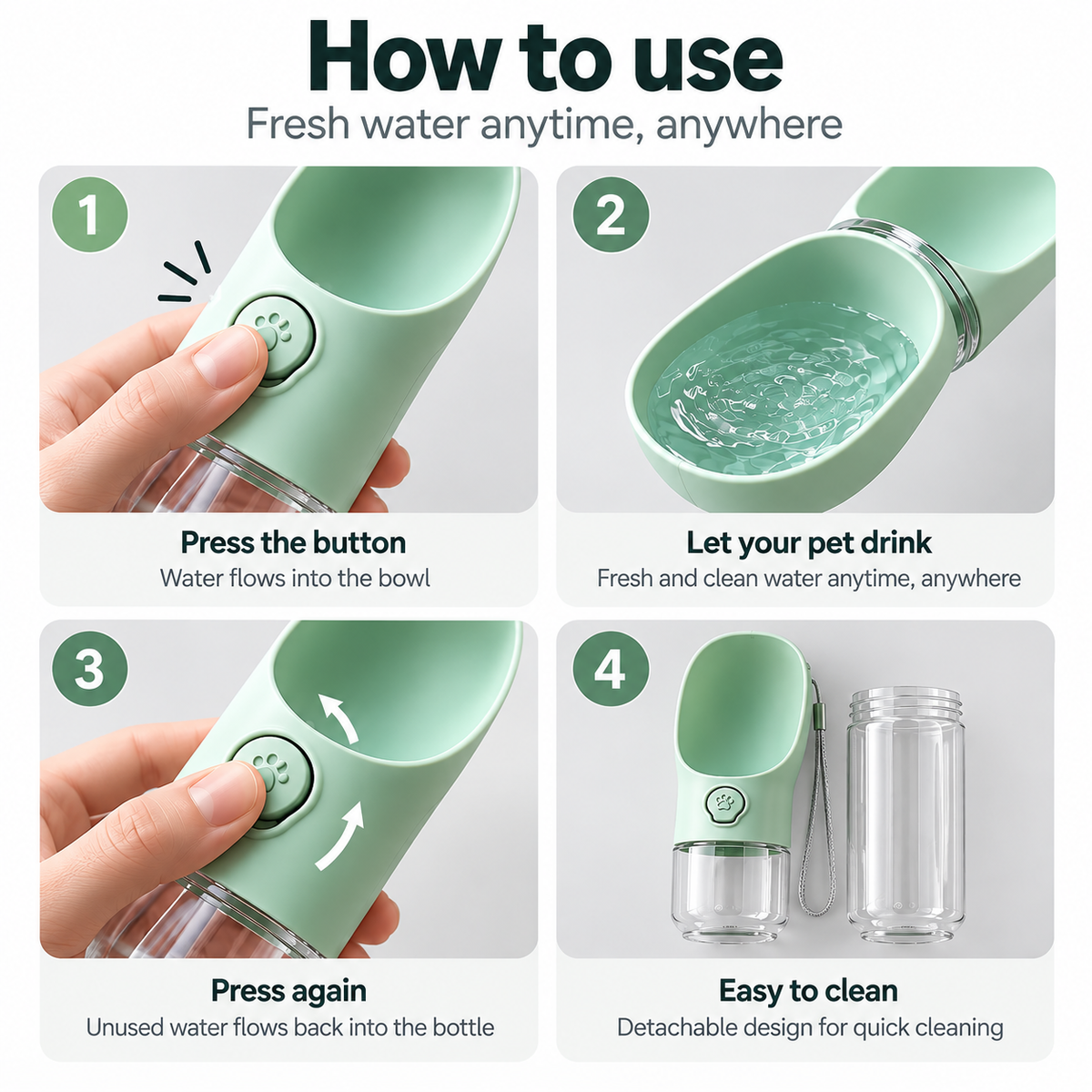 How to use
Fresh water anytime, anywhere

1

Press the button
Water flows into the bowl

2

Let your pet drink
Fresh and clean water anytime, anywhere

3

Press again
Unused water flows back into the bottle

4

Easy to clean
Detachable design for quick cleaning