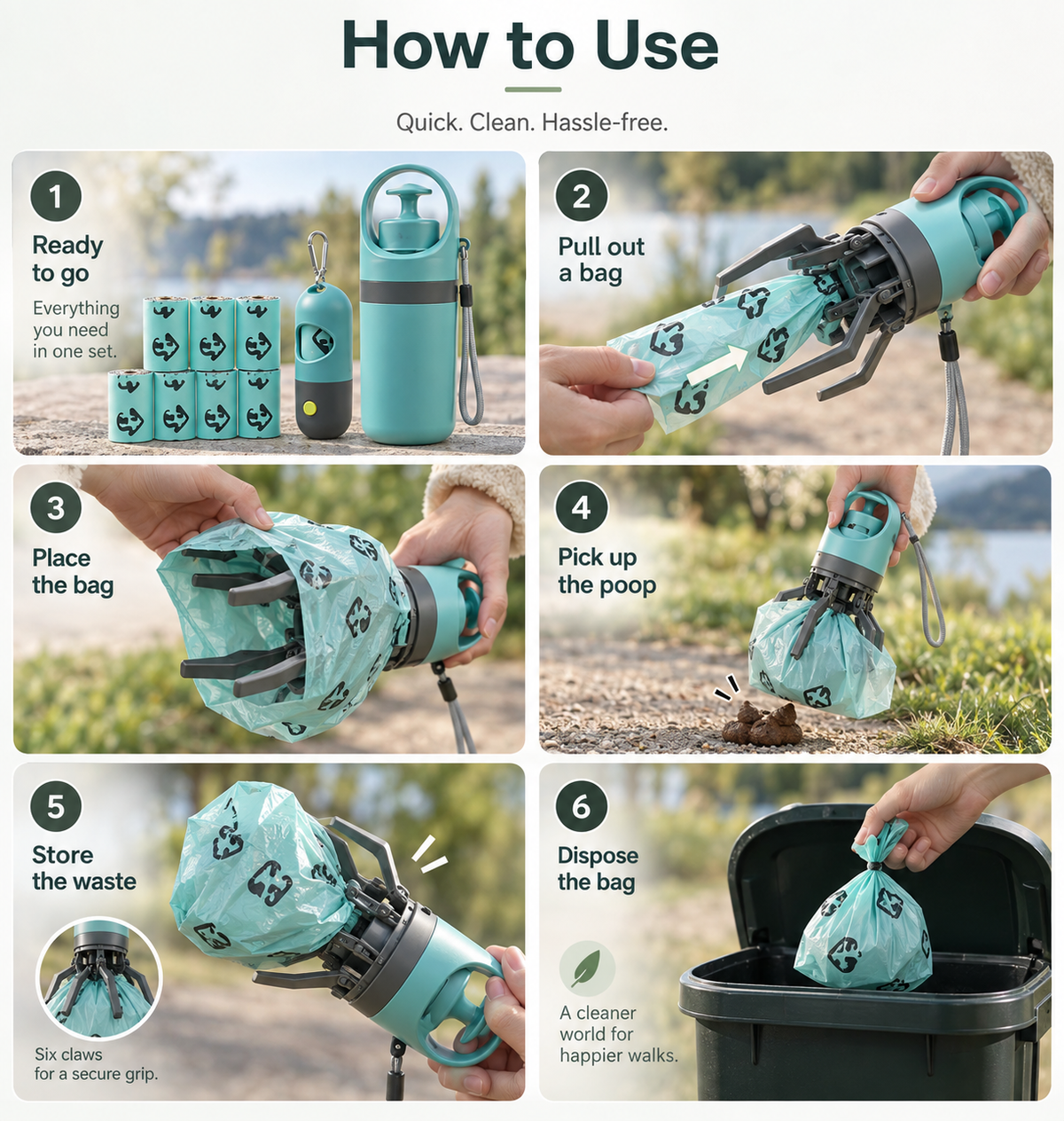 How to Use

Quick. Clean. Hassle-free.

1
Ready to go
Everything you need in one set.

2
Pull out a bag

3
Place the bag

4
Pick up the poop

5
Store the waste

Six claws for a secure grip.

6
Dispose the bag

A cleaner world for happier walks.